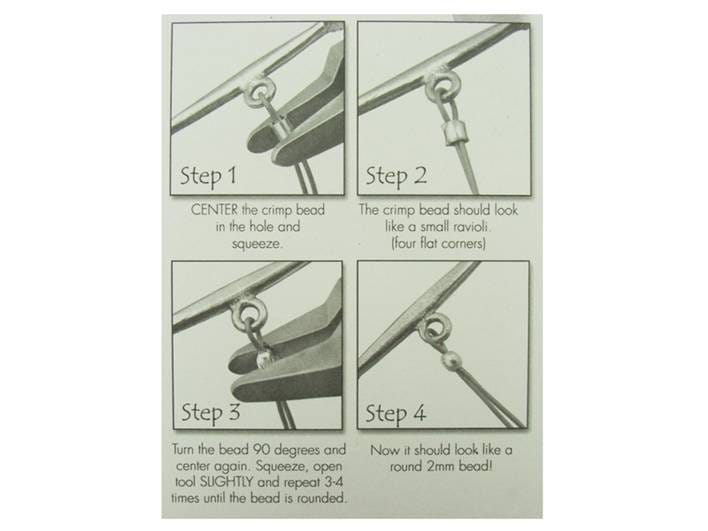 Step 1

CENTER the crimp bead in the hole and squeeze.

Step 2

The crimp bead should look like a small ravioli. (four flat corners)

Step 3

Turn the bead 90 degrees and center again. Squeeze, open tool SLIGHTLY and repeat 3-4 times until the bead is rounded.

Step 4

Now it should look like a round 2mm bead!